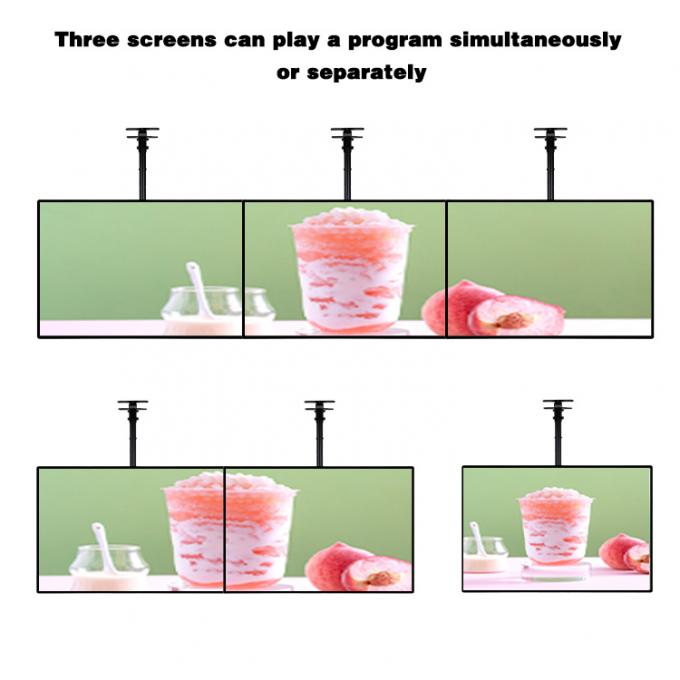 Three screens can play a program simultaneously or separately